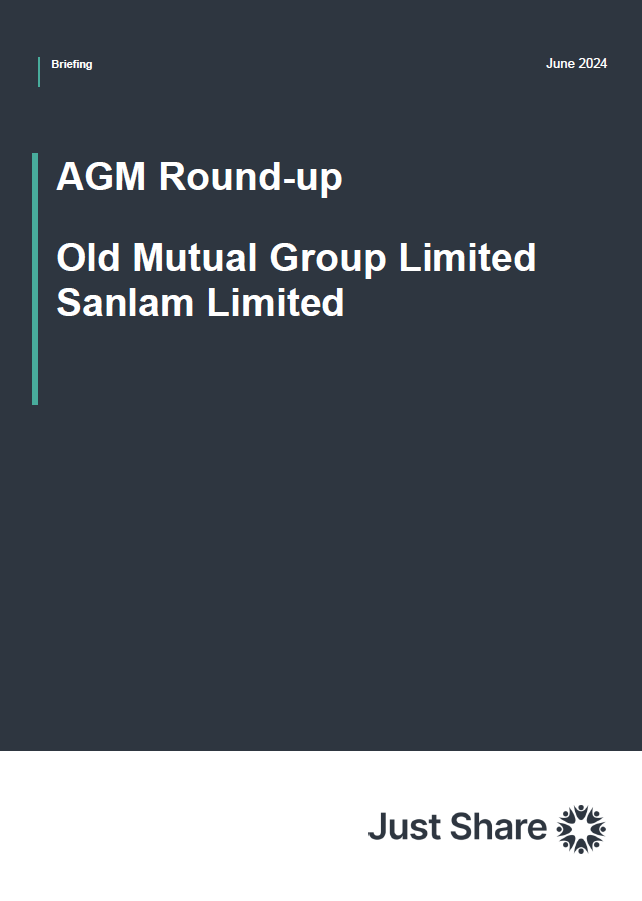 Briefing

June 2024

AGM Round-up

Old Mutual Group Limited
Sanlam Limited

Just Share